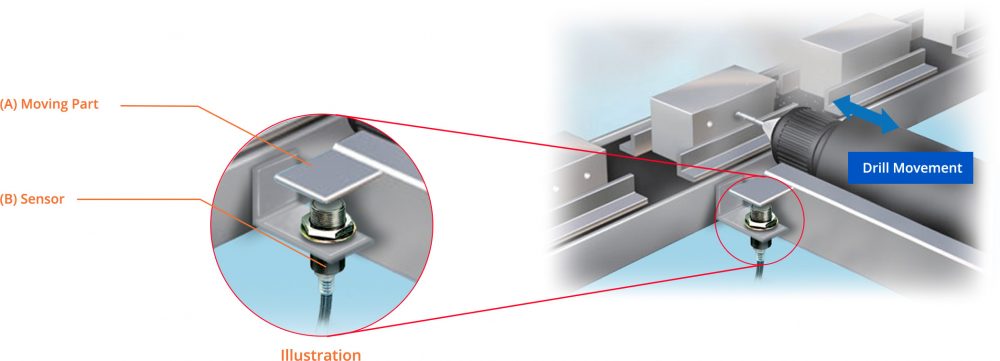 (A) Moving Part

(B) Sensor

Illustration

Drill Movement