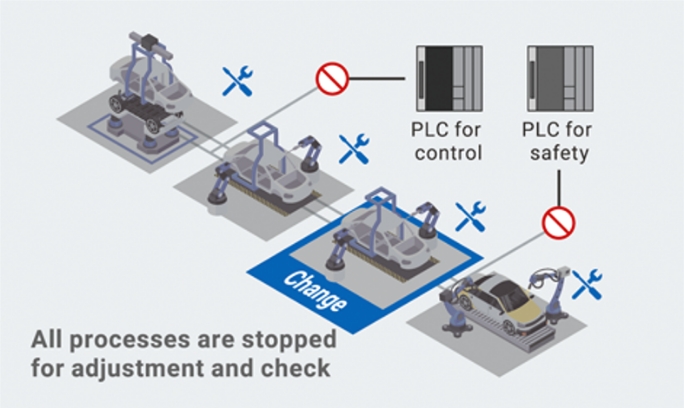 PLC for control

PLC for safety

Change

All processes are stopped for adjustment and check