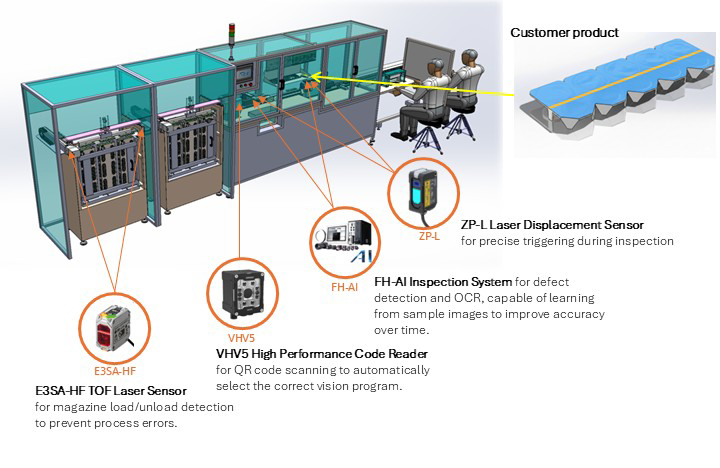 Customer product

ZP-L

ZP-L Laser Displacement Sensor for precise triggering during inspection

AI

FH-AI

FH-AI Inspection System for defect detection and OCR, capable of learning from sample images to improve accuracy over time.

VHV5

VHV5 High Performance Code Reader for QR code scanning to automatically select the correct vision program.

E3SA-HF

E3SA-HF TOF Laser Sensor for magazine load/unload detection to prevent process errors.